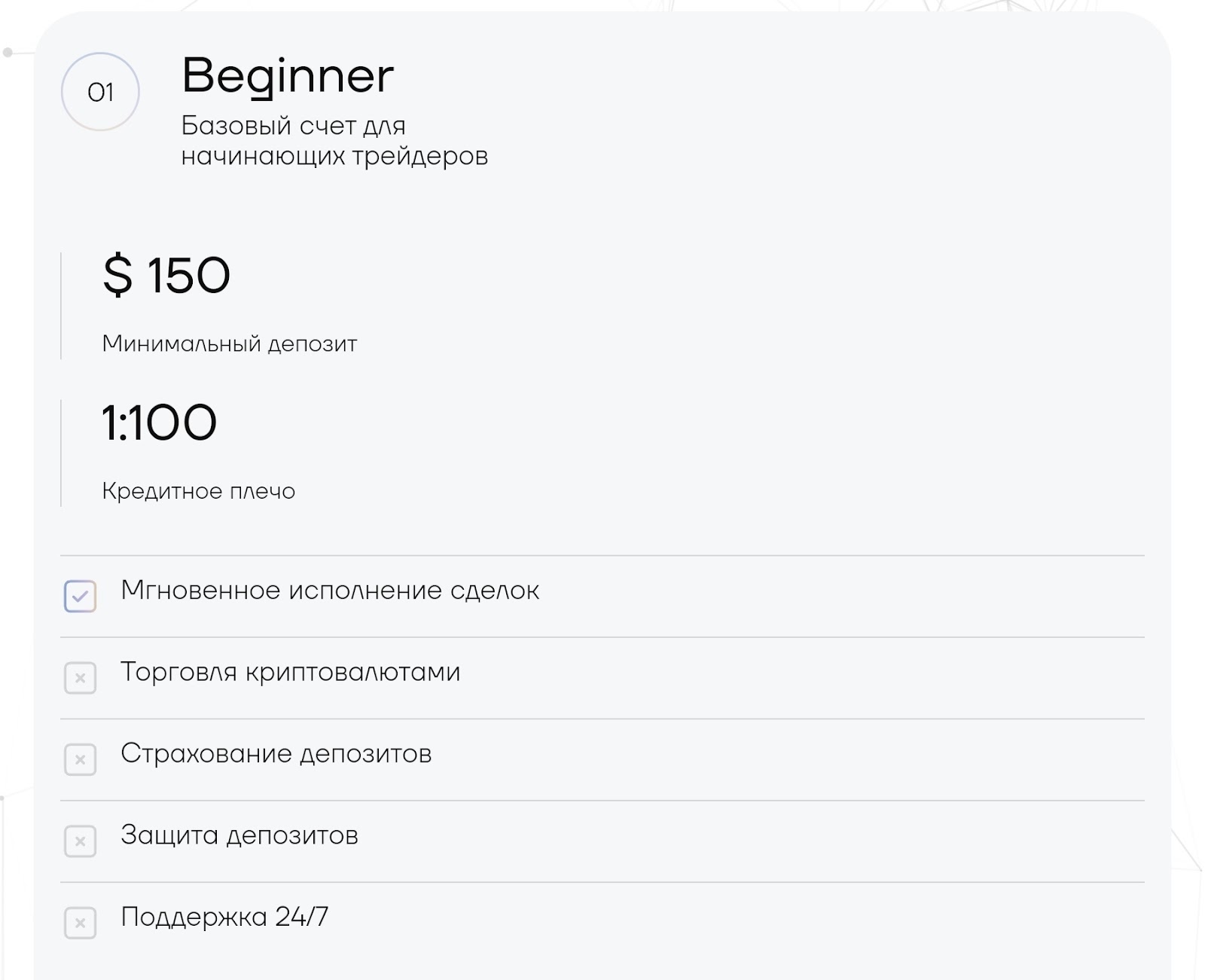 01

Beginner

Базовый счет для начинающих трейдеров

$ 150

Минимальный депозит

1:100

Кредитное плечо

Мгновенное исполнение сделок

Торговля криптовалютами

Страхование депозитов

Защита депозитов

Поддержка 24/7