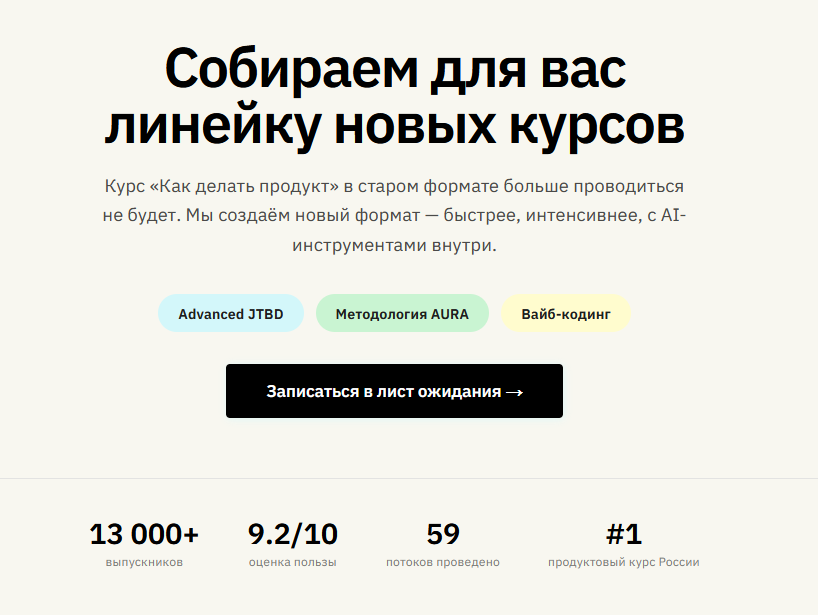 Собираем для вас линейку новых курсов

Курс «Как делать продукт» в старом формате больше проводиться не будет. Мы создаём новый формат — быстрее, интенсивнее, с AI-инструментами внутри.

Advanced JTBD

Методология AURA

Вайб-кодинг

Записаться в лист ожидания →

13 000+
выпускников

9.2/10
оценка пользы

59
потоков проведено

#1
продуктовый курс России